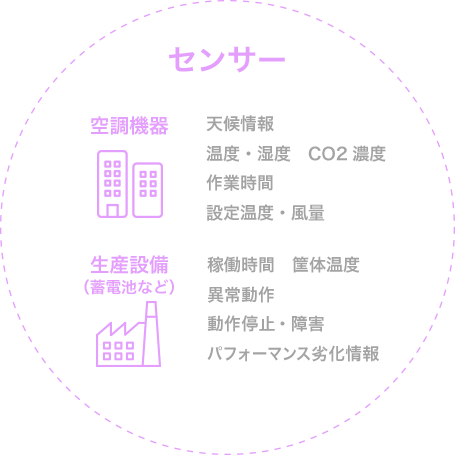 センサー

空調機器

天候情報
温度・湿度　CO2 濃度
作業時間
設定温度・風量

生産設備
（蓄電池など）

稼働時間　筐体温度
異常動作
動作停止・障害
パフォーマンス劣化情報