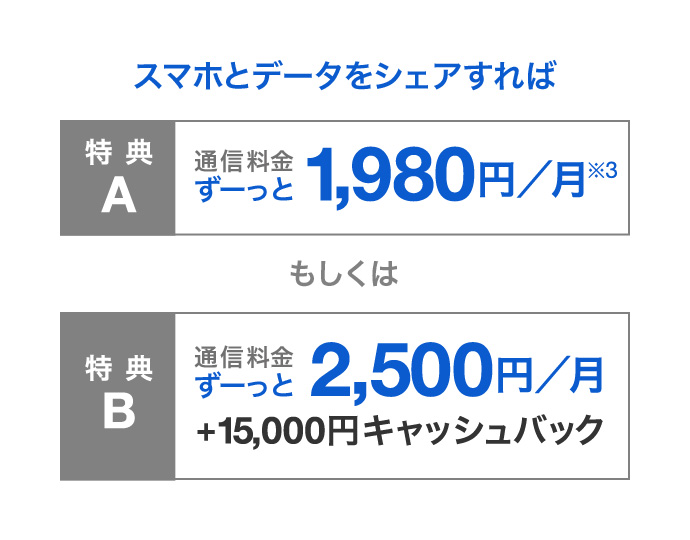 スマホとデータをシェアすれば

特典
A

通信料金
ずーっと 1,980円／月※3

もしくは

特典
B

通信料金
ずーっと 2,500円／月
+15,000円キャッシュバック